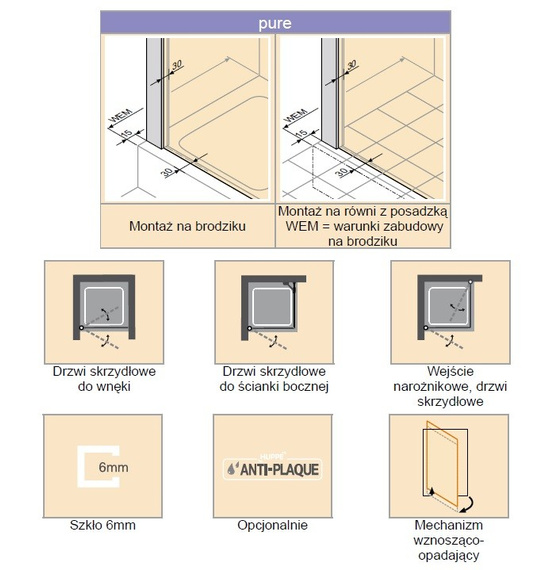 pure

30
WEM
15
30

30
WEM
15
30

Montaż na brodziku

Montaż na równi z posadzką
WEM = warunki zabudowy na brodziku

Drzwi skrzydłowe do wnęki

Drzwi skrzydłowe do ścianki bocznej

Wejście narożnikowe, drzwi skrzydłowe

6mm

Szkło 6mm

HÜPPE
ANTI-PLAQUE

Opcjonalnie

Mechanizm wznosząco-opadający