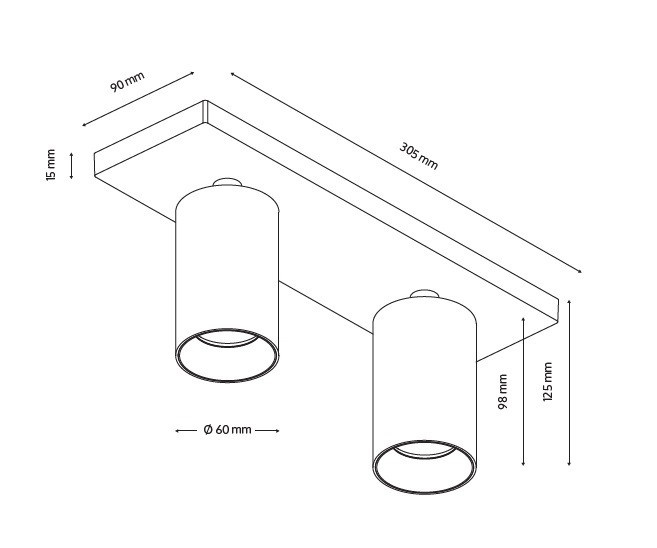 90 mm
305 mm
15 mm
Ø 60 mm
98 mm
125 mm