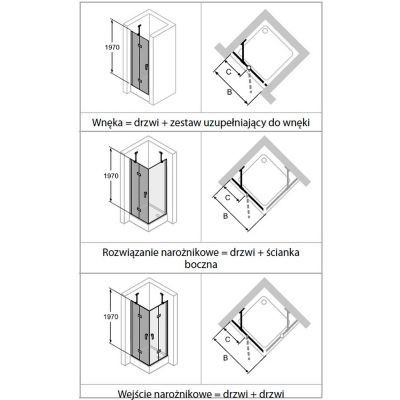 1970

C

B

Wnęka = drzwi + zestaw uzupełniający do wnęki

1970

C

B

Rozwiązanie narożnikowe = drzwi + ścianka boczna

1970

C

B

Wejście narożnikowe = drzwi + drzwi