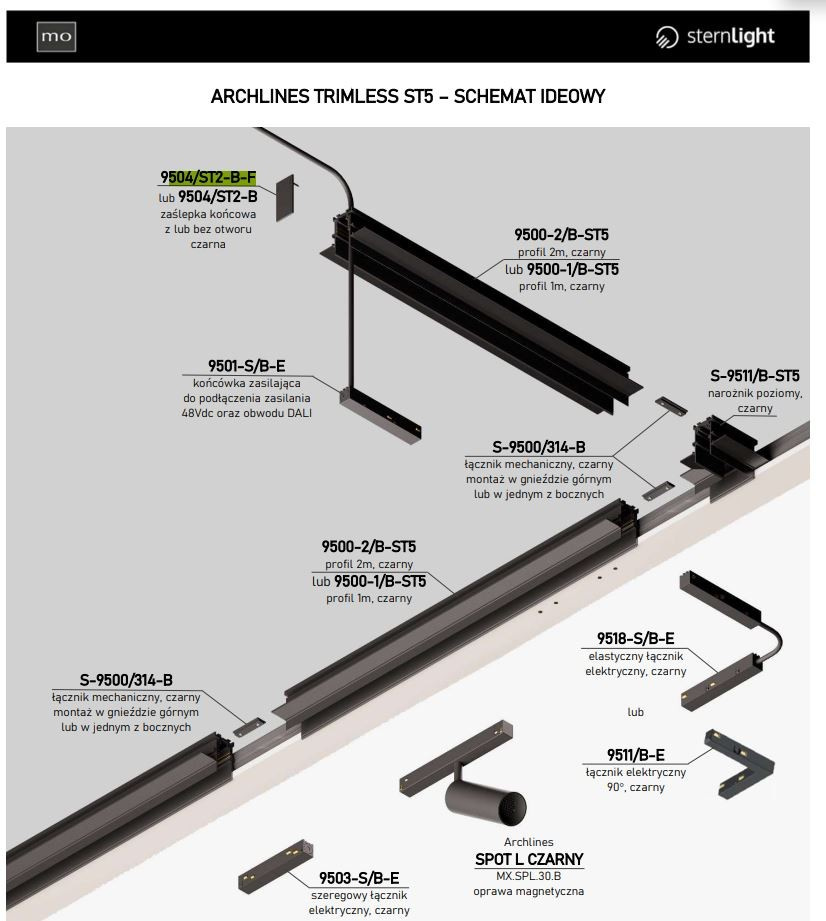 mo

sternlight

ARCHLINES TRIMLESS ST5 – SCHEMAT IDEOWY

9504/ST2-B-F
lub 9504/ST2-B
zaślepka końcowa
z lub bez otworu
czarna

9500-2/B-ST5
profil 2m, czarny
lub 9500-1/B-ST5
profil 1m, czarny

9501-S/B-E
końcówka zasilająca
do podłączenia zasilania
48Vdc oraz obwodu DALI

S-9511/B-ST5
narożnik poziomy,
czarny

S-9500/314-B
łącznik mechaniczny, czarny
montaż w gnieździe górnym
lub w jednym z bocznych

9500-2/B-ST5
profil 2m, czarny
lub 9500-1/B-ST5
profil 1m, czarny

9518-S/B-E
elastyczny łącznik
elektryczny, czarny

lub

S-9500/314-B
łącznik mechaniczny, czarny
montaż w gnieździe górnym
lub w jednym z bocznych

9511/B-E
łącznik elektryczny
90°, czarny

Archlines
SPOT L CZARNY
MX.SPL.30.B
oprawa magnetyczna

9503-S/B-E
szeregowy łącznik
elektryczny, czarny